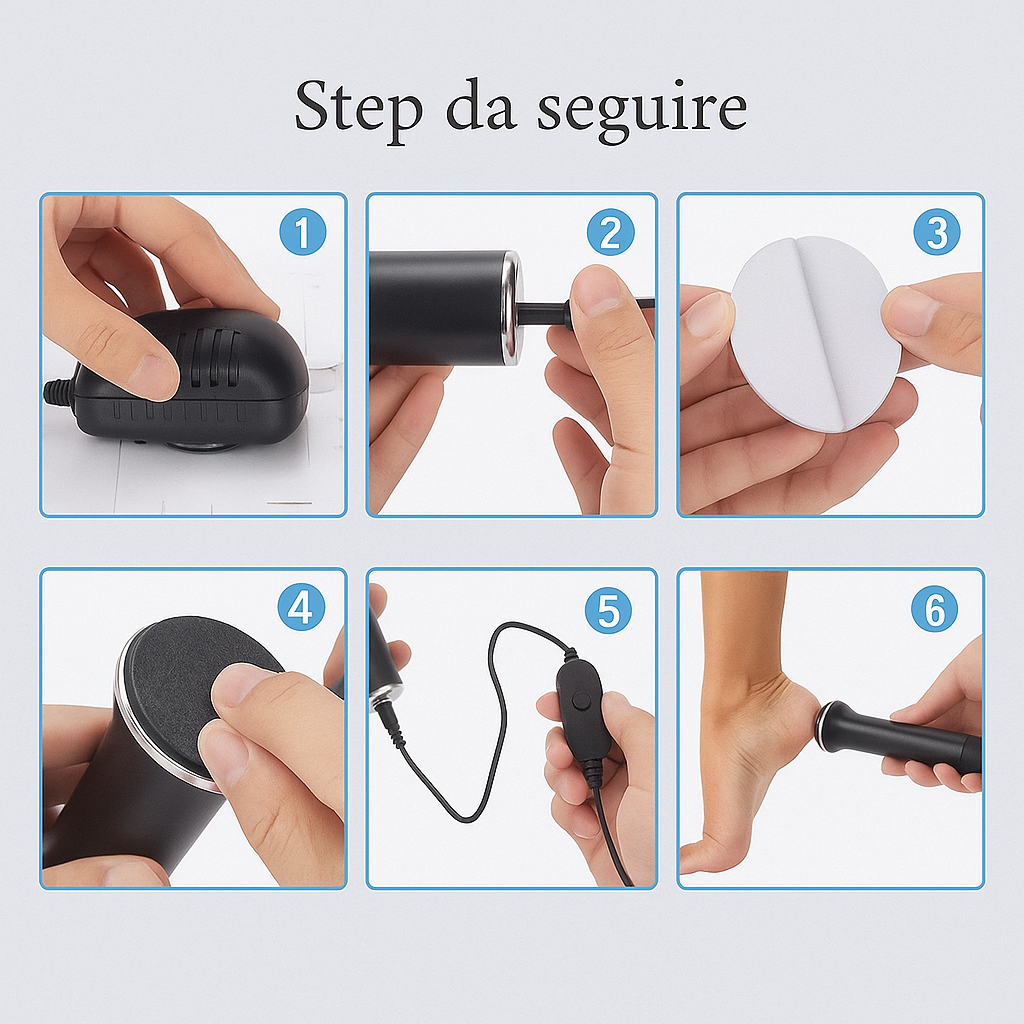 Step da seguire

1

2

3

4

5

6